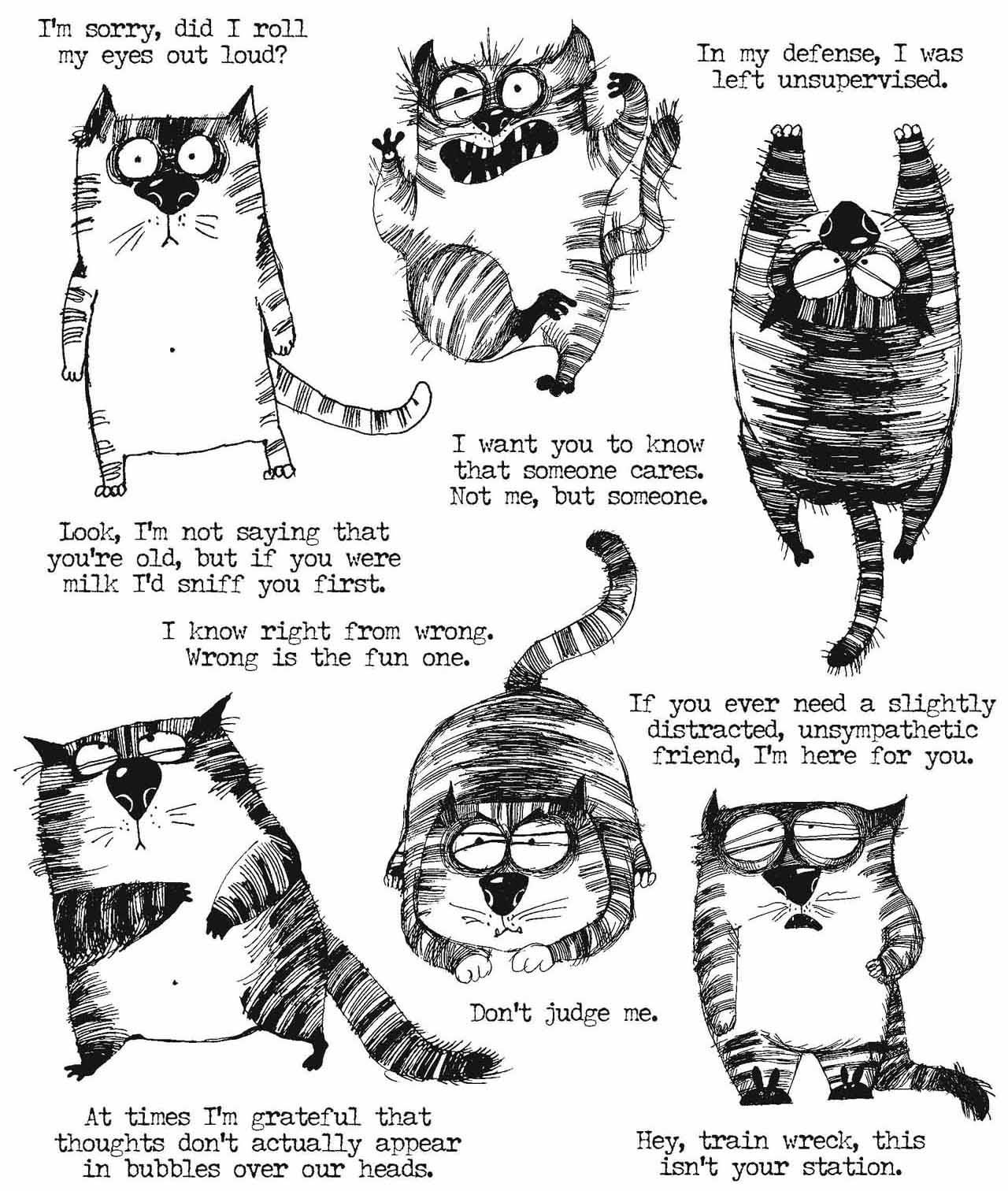 I'm sorry, did I roll my eyes out loud?

In my defense, I was left unsupervised.

I want you to know that someone cares. Not me, but someone.

Look, I'm not saying that you're old, but if you were milk I'd sniff you first.

I know right from wrong. Wrong is the fun one.

If you ever need a slightly distracted, unsympathetic friend, I'm here for you.

Don't judge me.

At times I'm grateful that thoughts don't actually appear in bubbles over our heads.

Hey, train wreck, this isn't your station.