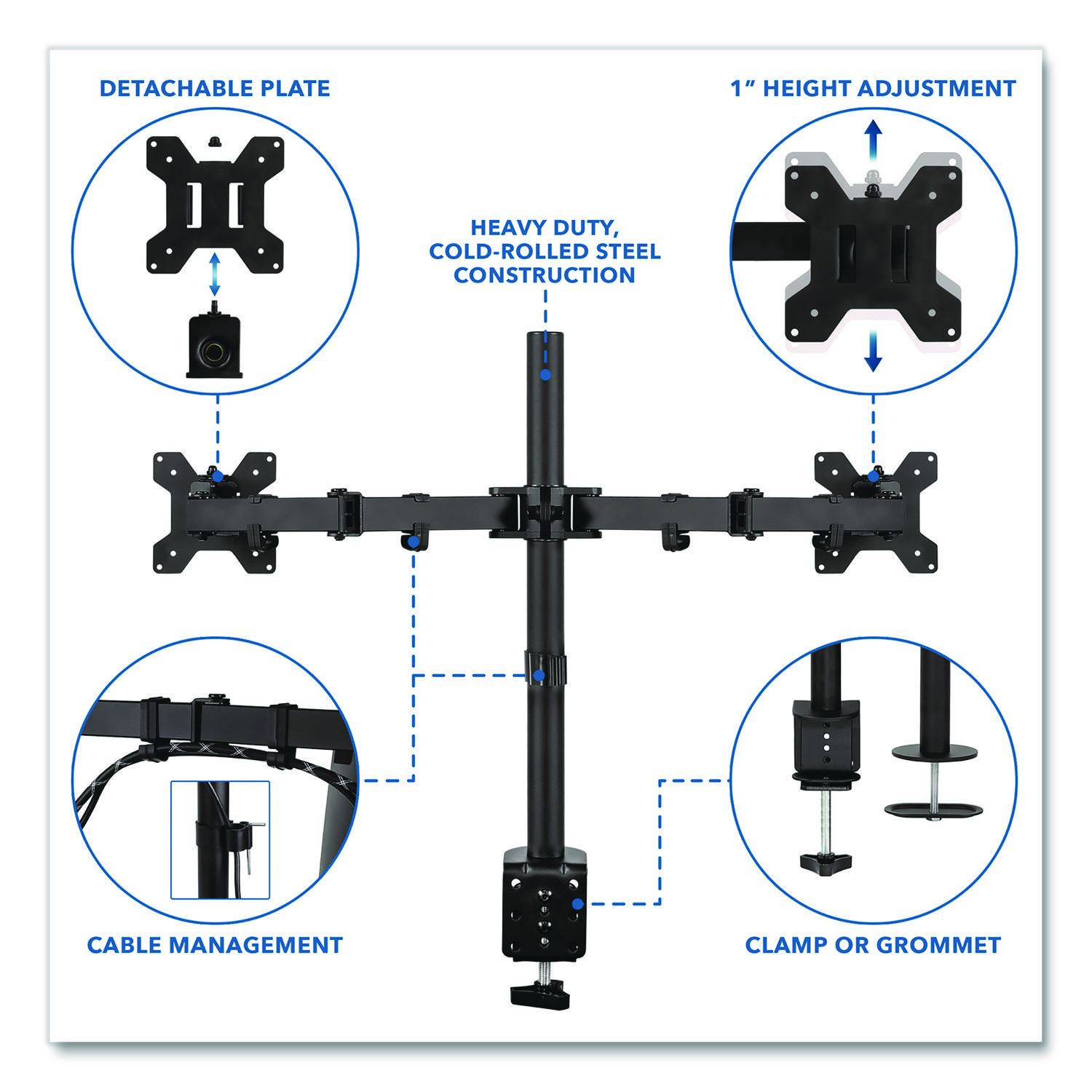 DETACHABLE PLATE

1" HEIGHT ADJUSTMENT

HEAVY DUTY, COLD-ROLLED STEEL CONSTRUCTION

CABLE MANAGEMENT

CLAMP OR GROMMET