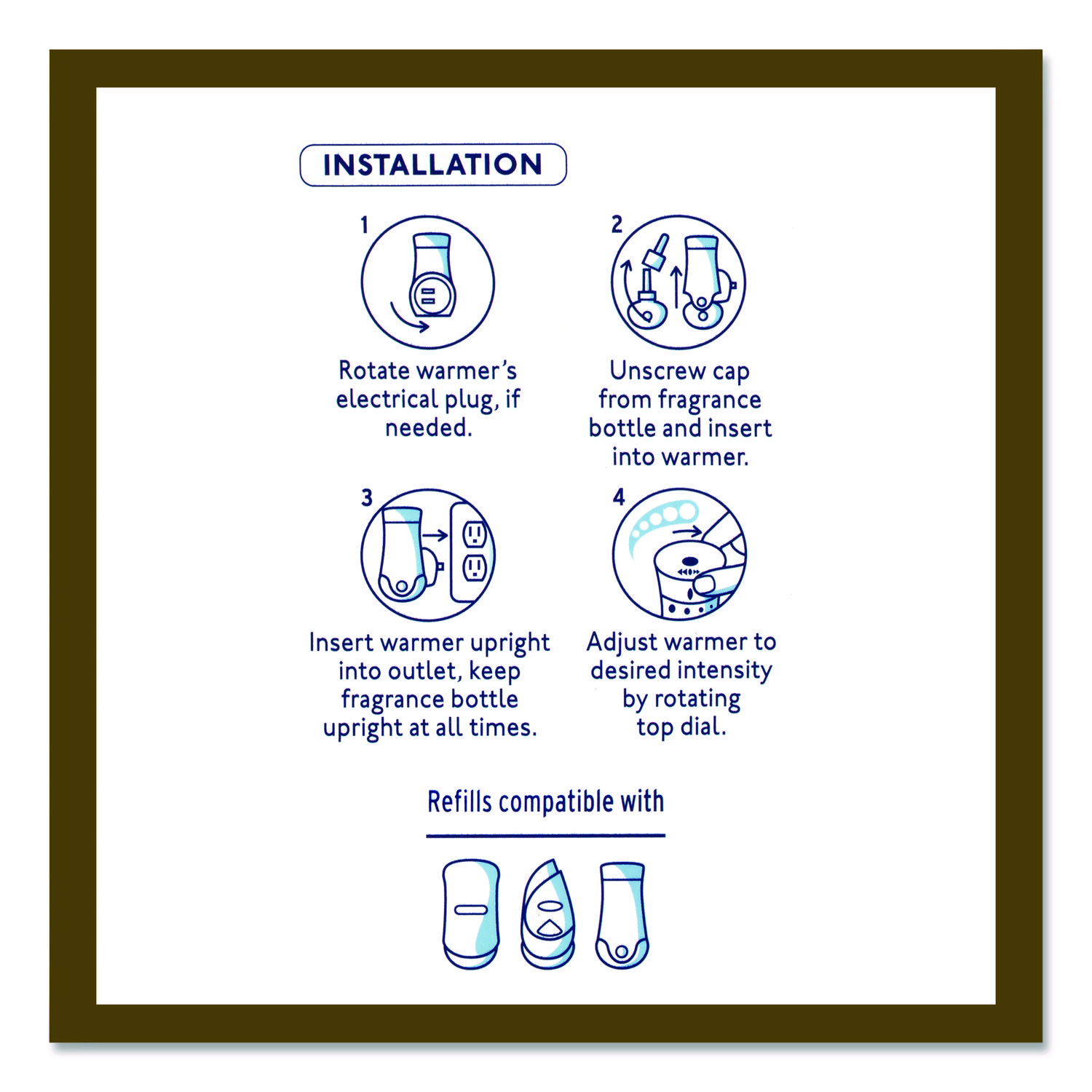 INSTALLATION

1

Rotate warmer's electrical plug, if needed.

2

Unscrew cap from fragrance bottle and insert into warmer.

3

Insert warmer upright into outlet, keep fragrance bottle upright at all times.

4

Adjust warmer to desired intensity by rotating top dial.

Refills compatible with